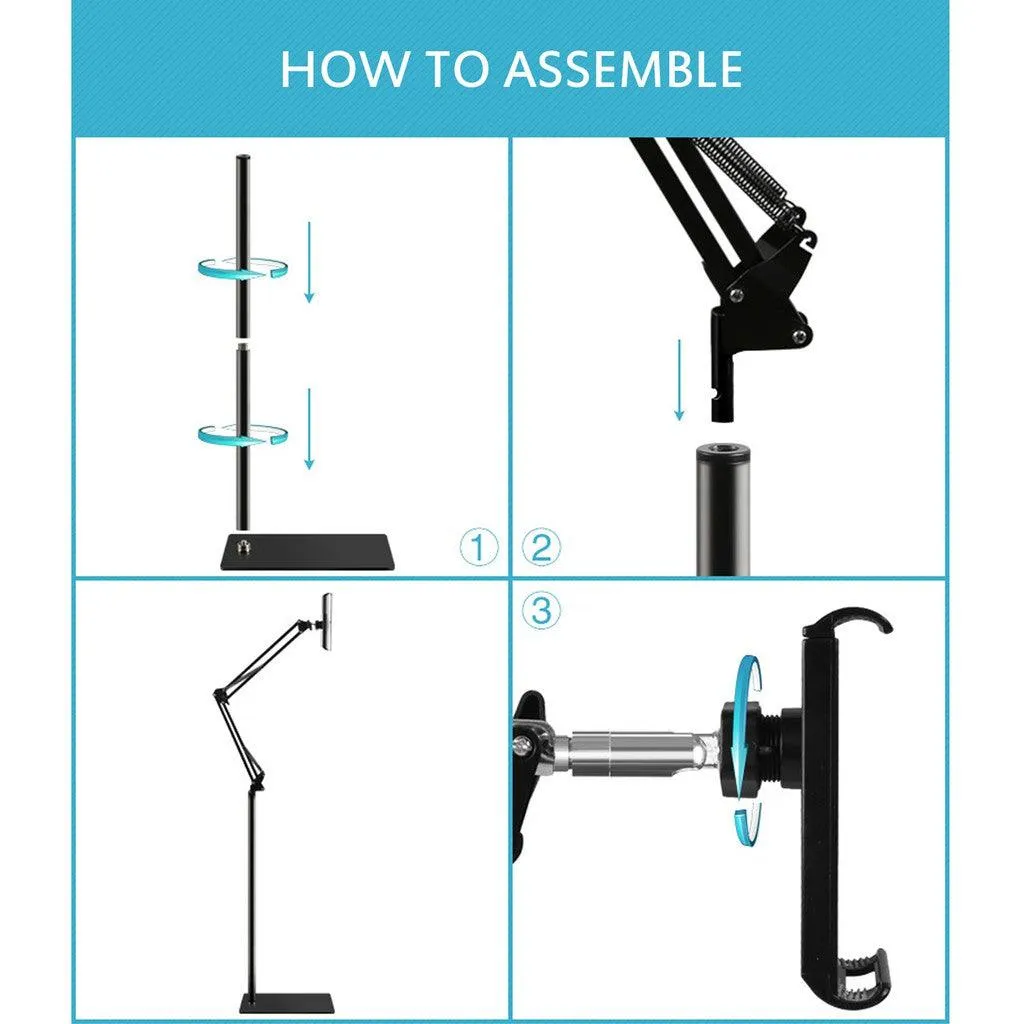 HOW TO ASSEMBLE

①

②

③